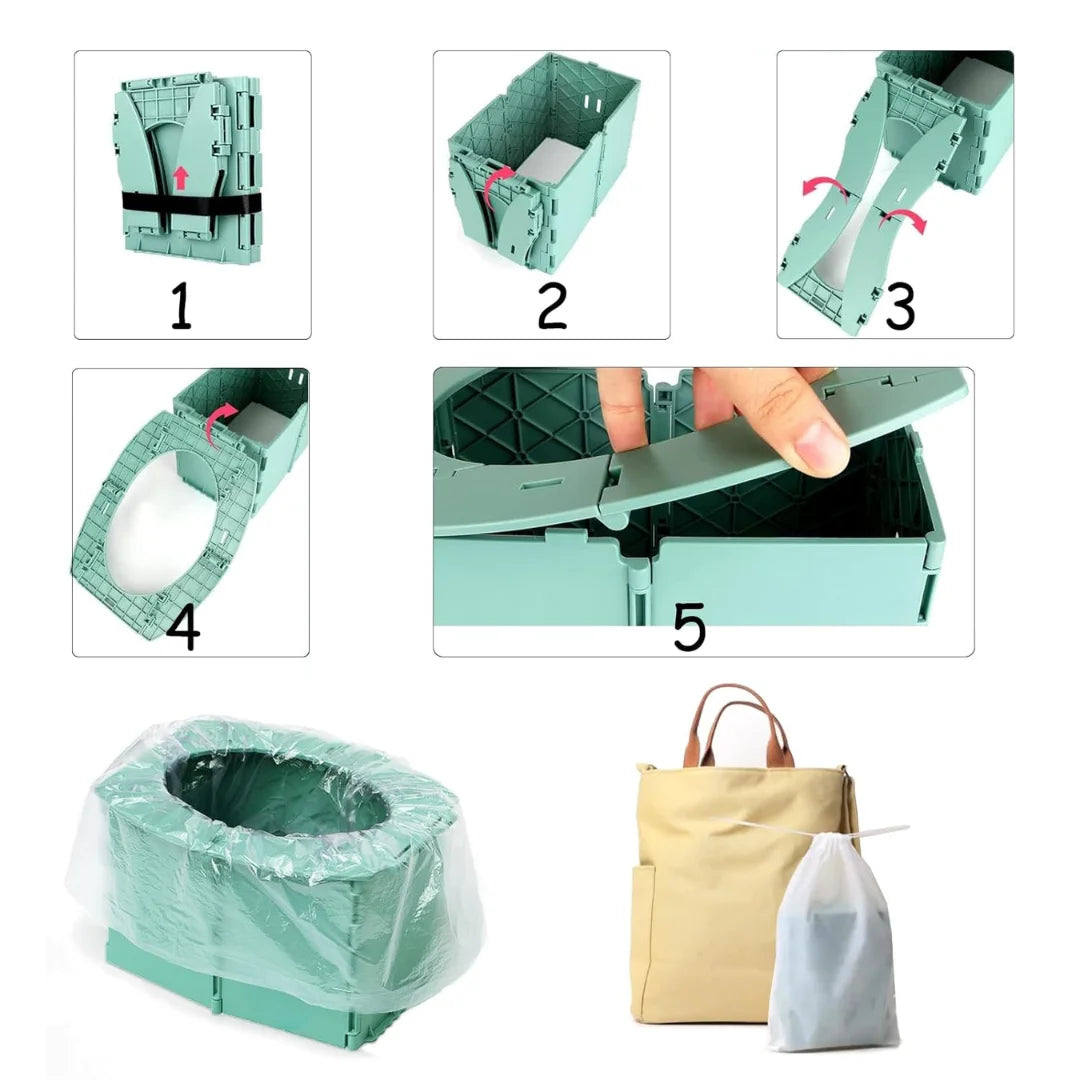 1

2

3

4

5